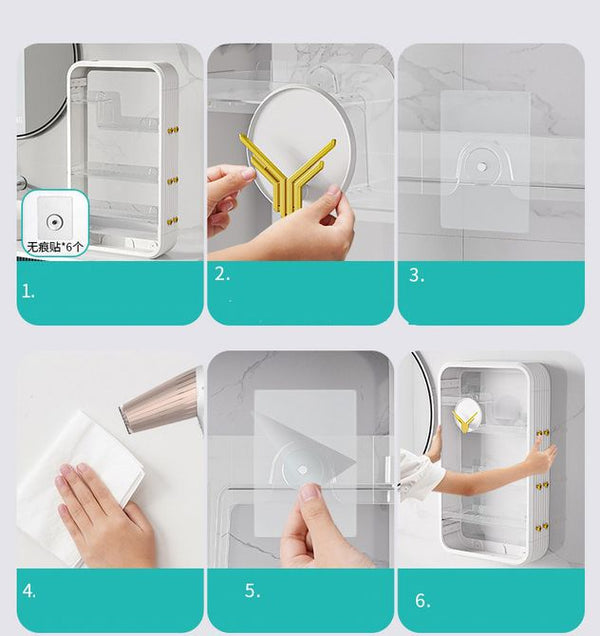 无痕贴*6个

1.

2.

3.

4.

5.

6.